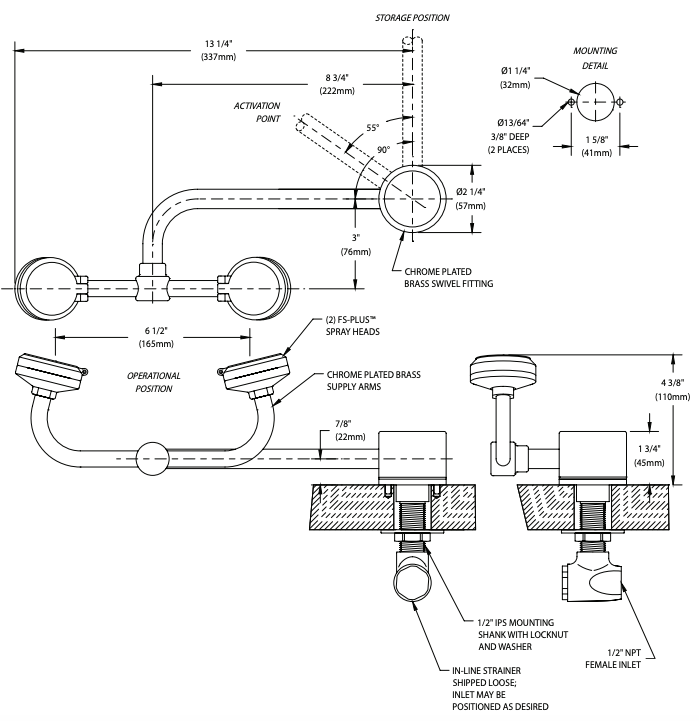 STORAGE POSITION

13 1/4"
(337mm)

8 3/4"
(222mm)

ACTIVATION
POINT

55°

90°

MOUNTING
DETAIL

Ø1 1/4"
(32mm)

Ø13/64"
3/8" DEEP
(2 PLACES)

1 5/8"
(41mm)

Ø2 1/4"
(57mm)

3"
(76mm)

CHROME PLATED
BRASS SWIVEL FITTING

6 1/2"
(165mm)

(2) FS-PLUS™
SPRAY HEADS

OPERATIONAL
POSITION

CHROME PLATED BRASS
SUPPLY ARMS

7/8"
(22mm)

4 3/8"
(110mm)

1 3/4"
(45mm)

1/2" IPS MOUNTING
SHANK WITH LOCKNUT
AND WASHER

IN-LINE STRAINER
SHIPPED LOOSE;
INLET MAY BE
POSITIONED AS DESIRED

1/2" NPT
FEMALE INLET