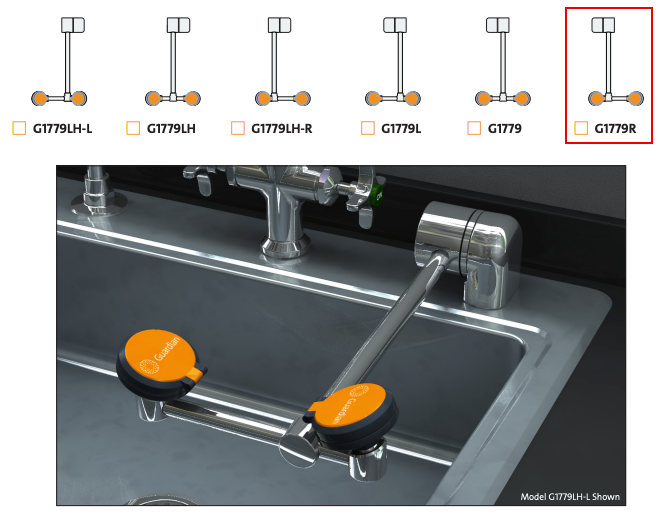 G1779LH-L

G1779LH

G1779LH-R

G1779L

G1779

G1779R

Guardian

Guardian

Model G1779LH-L Shown