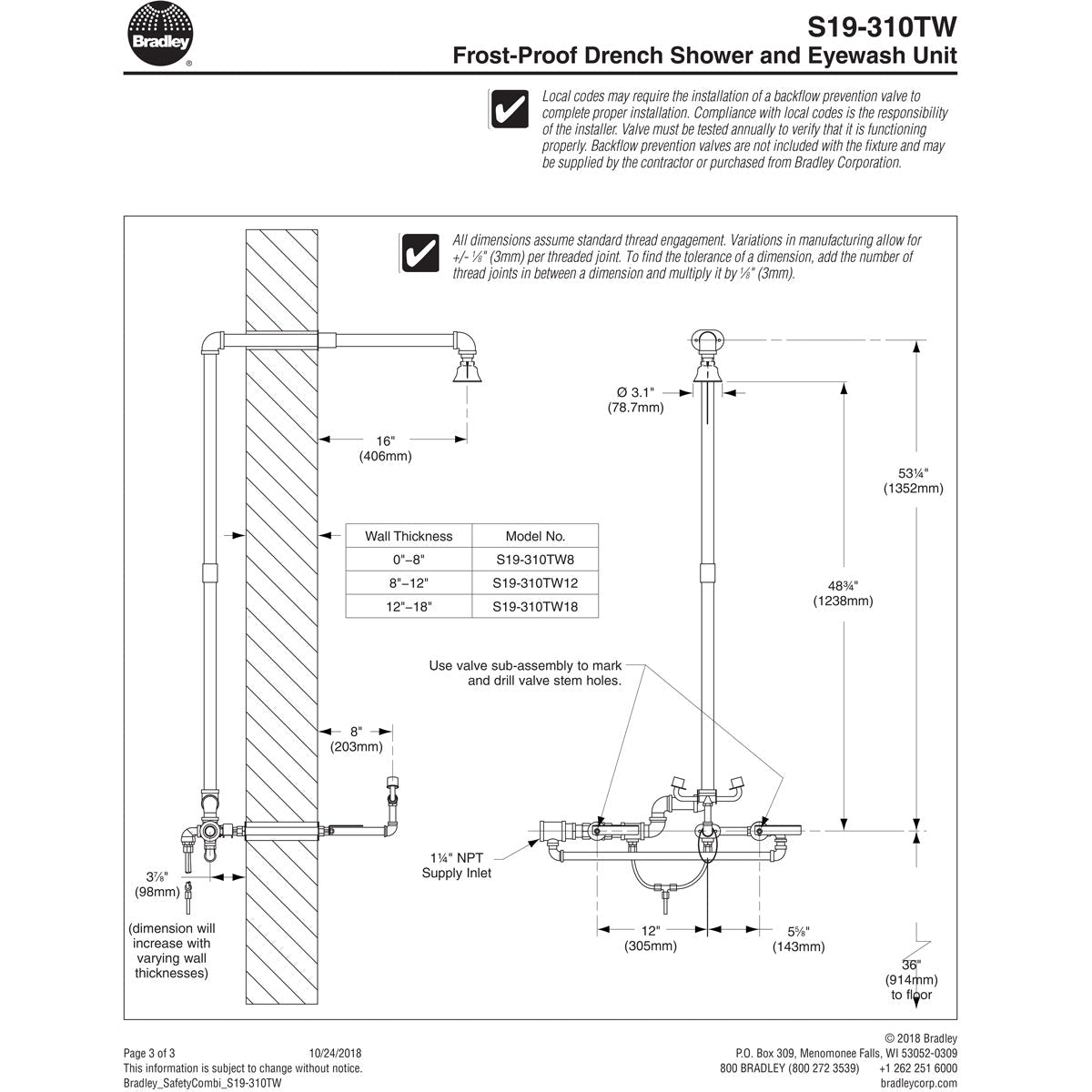 Bradley®

S19-310TW
Frost-Proof Drench Shower and Eyewash Unit

Local codes may require the installation of a backflow prevention valve to complete proper installation. Compliance with local codes is the responsibility of the installer. Valve must be tested annually to verify that it is functioning properly. Backflow prevention valves are not included with the fixture and may be supplied by the contractor or purchased from Bradley Corporation.

All dimensions assume standard thread engagement. Variations in manufacturing allow for +/- ⅛" (3mm) per threaded joint. To find the tolerance of a dimension, add the number of thread joints in between a dimension and multiply it by ⅛" (3mm).

16"
(406mm)

| Wall Thickness | Model No. |
|---|---|
| 0"–8" | S19-310TW8 |
| 8"–12" | S19-310TW12 |
| 12"–18" | S19-310TW18 |

8"
(203mm)

3⅞"
(98mm)

(dimension will increase with varying wall thicknesses)

Ø 3.1"
(78.7mm)

53¼"
(1352mm)

48¾"
(1238mm)

Use valve sub-assembly to mark and drill valve stem holes.

1¼" NPT
Supply Inlet

12"
(305mm)

5⅝"
(143mm)

36"
(914mm)
to floor

Page 3 of 3    10/24/2018
This information is subject to change without notice.
Bradley_SafetyCombi_S19-310TW

© 2018 Bradley
P.O. Box 309, Menomonee Falls, WI 53052-0309
800 BRADLEY (800 272 3539)    +1 262 251 6000
bradleycorp.com